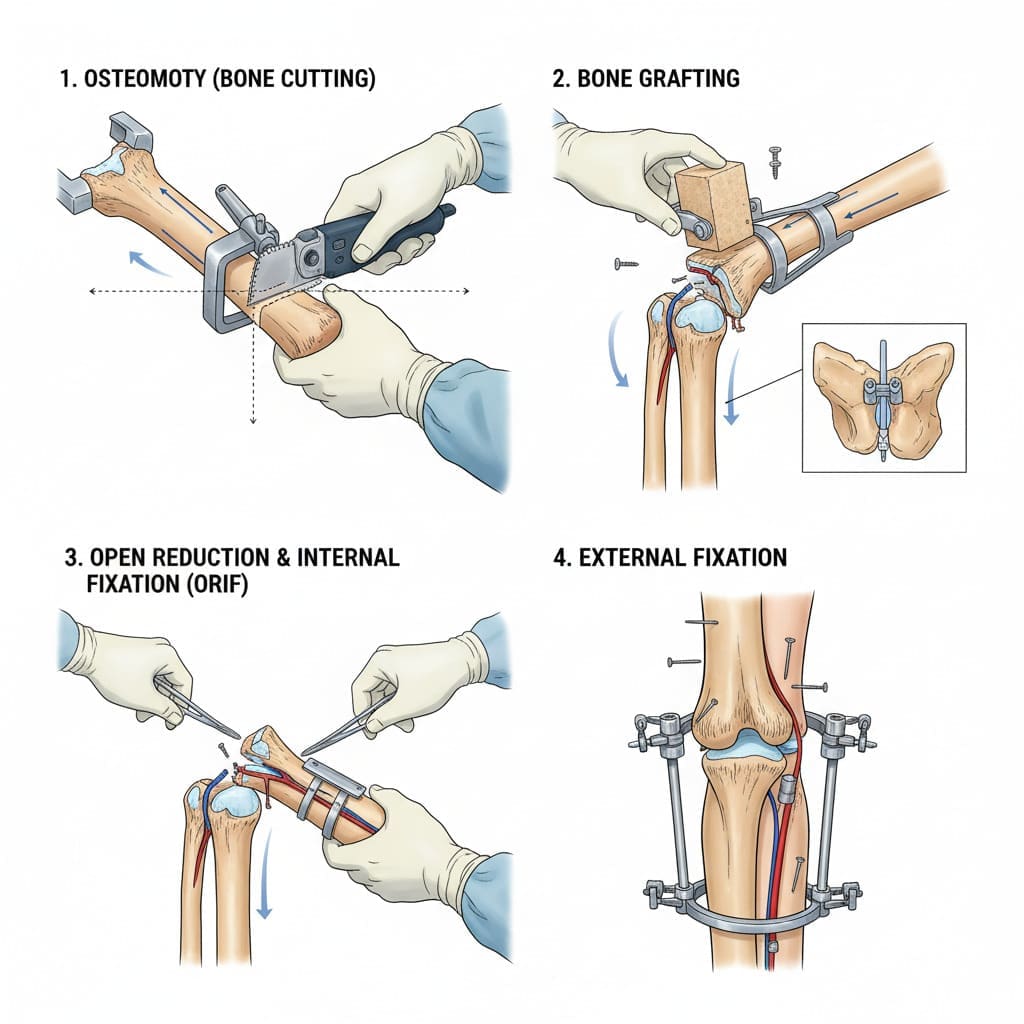 1. OSTEOMOTY (BONE CUTTING)

2. BONE GRAFTING

3. OPEN REDUCTION & INTERNAL FIXATION (ORIF)

4. EXTERNAL FIXATION